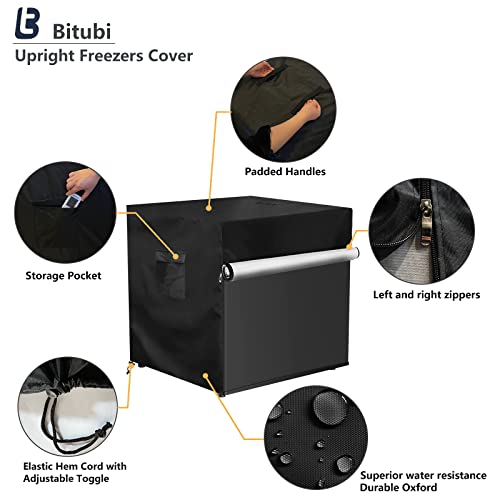 Bitubi
Upright Freezers Cover

Padded Handles

Storage Pocket

Left and right zippers

Elastic Hem Cord with Adjustable Toggle

Superior water resistance
Durable Oxford