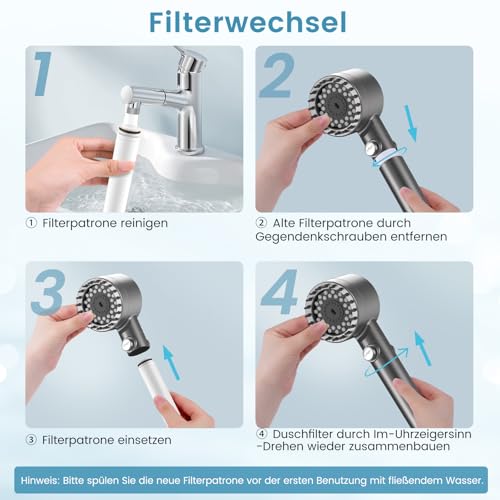 Filterwechsel

1

① Filterpatrone reinigen

2

② Alte Filterpatrone durch Gegendenkschrauben entfernen

3

③ Filterpatrone einsetzen

4

④ Duschfilter durch Im-Uhrzeigersinn -Drehen wieder zusammenbauen

Hinweis: Bitte spülen Sie die neue Filterpatrone vor der ersten Benutzung mit fließendem Wasser.