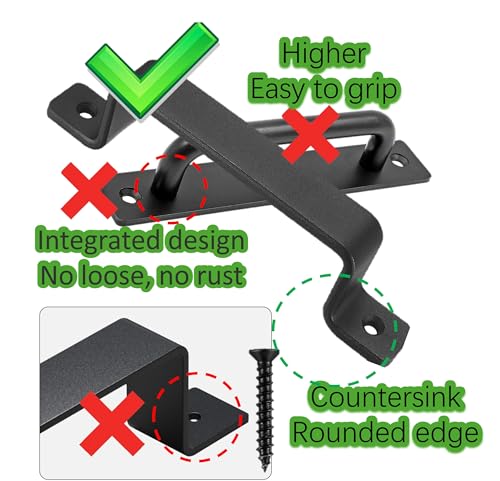 Higher
Easy to grip

Integrated design
No loose, no rust

Countersink
Rounded edge