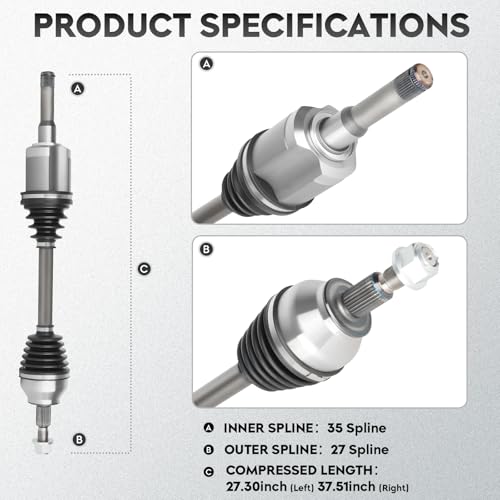 PRODUCT SPECIFICATIONS

A

C

B

A

B

A INNER SPLINE: 35 Spline

B OUTER SPLINE: 27 Spline

C COMPRESSED LENGTH: 27.30inch (Left) 37.51inch (Right)