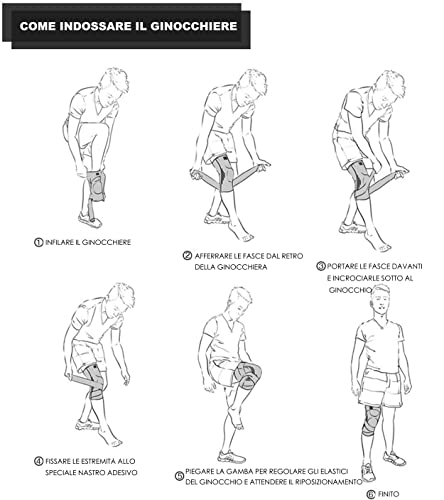 COME INDOSSARE IL GINOCCHIERE

① INFILARE IL GINOCCHIERE

② AFFERRARE LE FASCE DAL RETRO DELLA GINOCCHIERA

③ PORTARE LE FASCE DAVANTI E INCROCIARLE SOTTO AL GINOCCHIO

④ FISSARE LE ESTREMITÀ ALLO SPECIALE NASTRO ADESIVO

⑤ PIEGARE LA GAMBA PER REGOLARE GLI ELASTICI DEL GINOCCHIO E ATTENDERE IL RIPOSIZIONAMENTO

⑥ FINITO