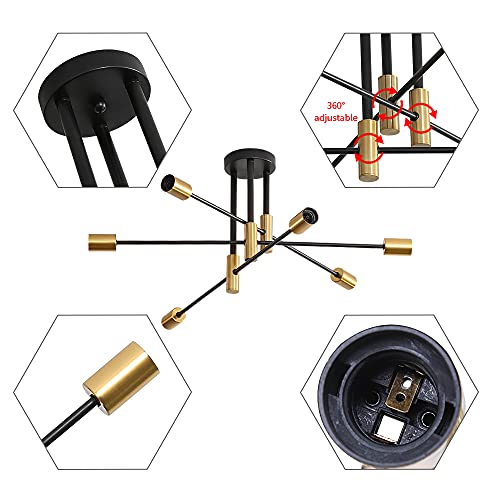 360°
adjustable