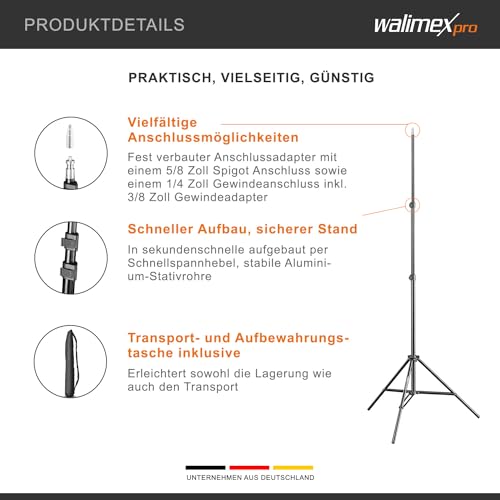 PRODUKTDETAILS

walimex pro

PRAKTISCH, VIELSEITIG, GÜNSTIG

Vielfältige Anschlussmöglichkeiten

Fest verbauter Anschlussadapter mit einem 5/8 Zoll Spigot Anschluss sowie einem 1/4 Zoll Gewindeanschluss inkl. 3/8 Zoll Gewindeadapter

Schneller Aufbau, sicherer Stand

In sekundenschnelle aufgebaut per Schnellspannhebel, stabile Aluminium-Stativrohre

Transport- und Aufbewahrungstasche inklusive

Erleichtert sowohl die Lagerung wie auch den Transport

UNTERNEHMEN AUS DEUTSCHLAND