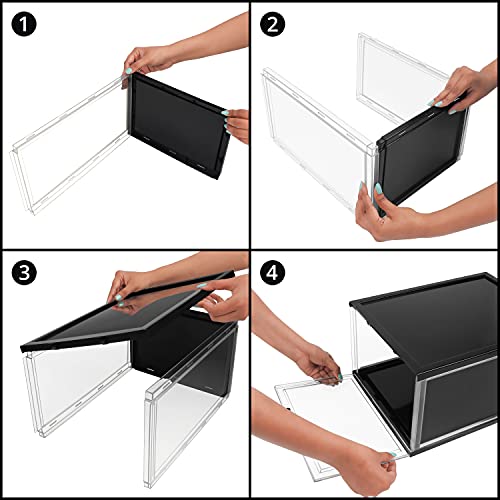 1

2

3

4