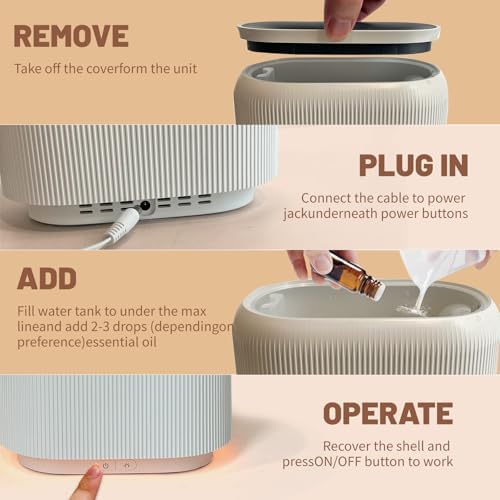 REMOVE

Take off the coverform the unit

PLUG IN

Connect the cable to power jackunderneath power buttons

ADD

Fill water tank to under the max lineand add 2-3 drops (dependingon preference)essential oil

OPERATE

Recover the shell and pressON/OFF button to work