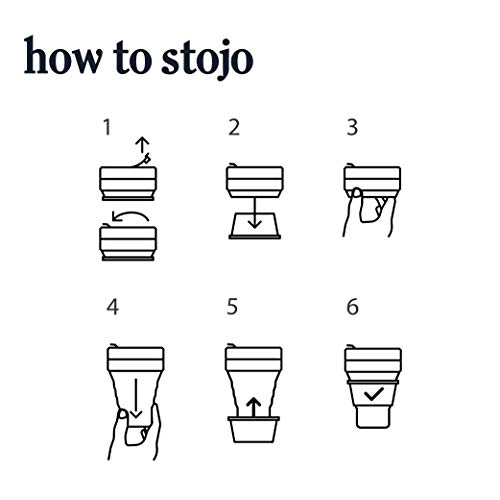 how to stojo

1

2

3

4

5

6