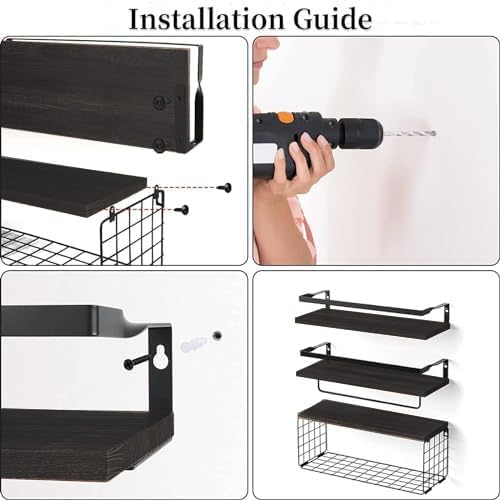 Installation Guide