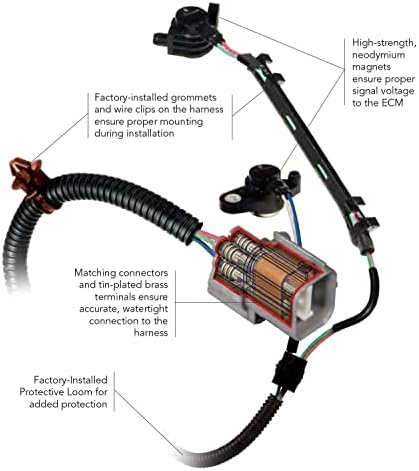 High-strength, neodymium magnets ensure proper signal voltage to the ECM

Factory-installed grommets and wire clips on the harness ensure proper mounting during installation

Matching connectors and tin-plated brass terminals ensure accurate, watertight connection to the harness

Factory-Installed Protective Loom for added protection