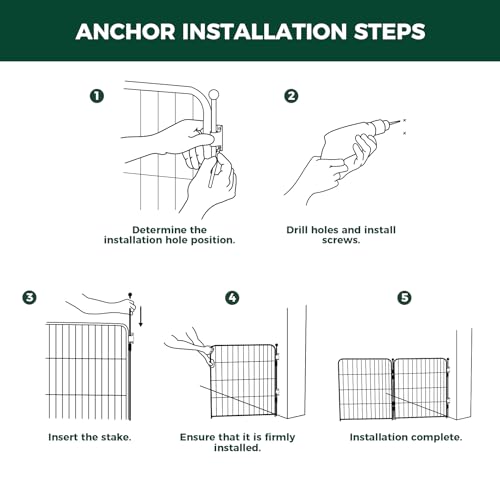 ANCHOR INSTALLATION STEPS

1

Determine the installation hole position.

2

Drill holes and install screws.

3

Insert the stake.

4

Ensure that it is firmly installed.

5

Installation complete.