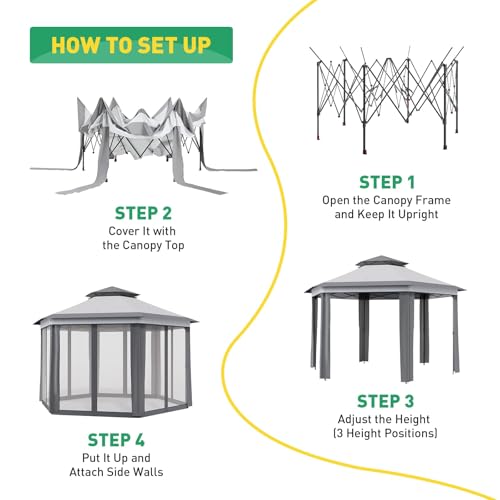 HOW TO SET UP

STEP 1
Open the Canopy Frame and Keep It Upright

STEP 2
Cover It with the Canopy Top

STEP 3
Adjust the Height (3 Height Positions)

STEP 4
Put It Up and Attach Side Walls