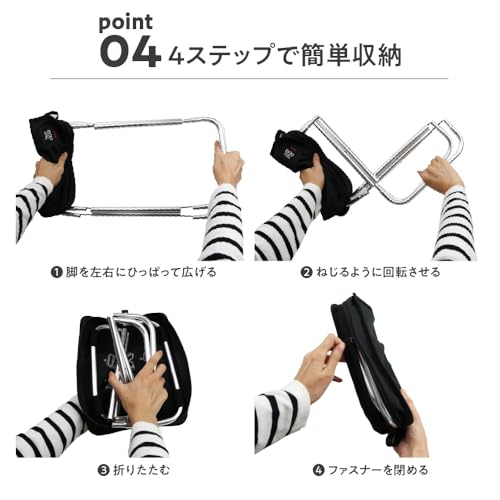 point
04 4ステップで簡単収納

❶ 脚を左右にひっぱって広げる

❷ ねじるように回転させる

❸ 折りたたむ

❹ ファスナーを閉める