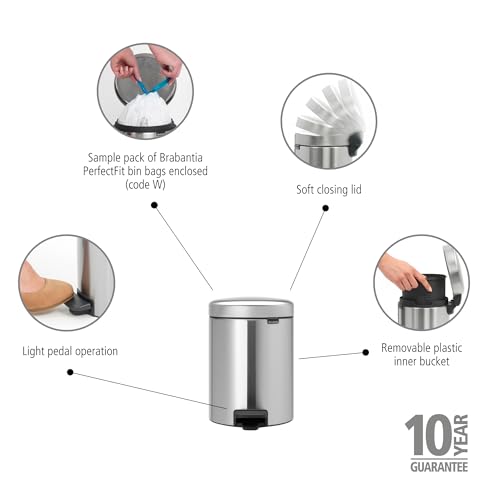 Sample pack of Brabantia PerfectFit bin bags enclosed (code W)

Soft closing lid

Light pedal operation

Removable plastic inner bucket

10 YEAR
GUARANTEE