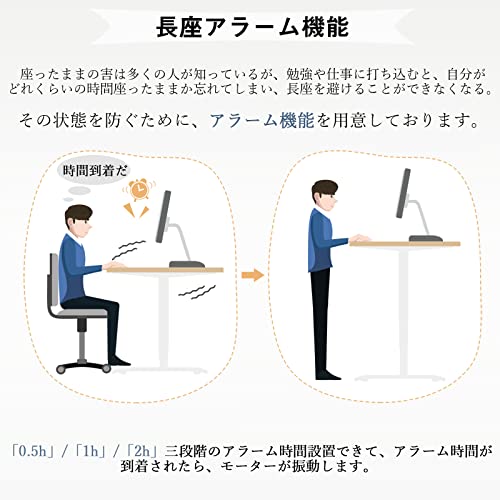 長座アラーム機能

座ったままの害は多くの人が知っているが、勉強や仕事に打ち込むと、自分がどれくらいの時間座ったままか忘れてしまい、長座を避けることができなくなる。

その状態を防ぐために、アラーム機能を用意しております。

時間到着だ

「0.5h」/「1h」/「2h」三段階のアラーム時間設置できて、アラーム時間が到着されたら、モーターが振動します。