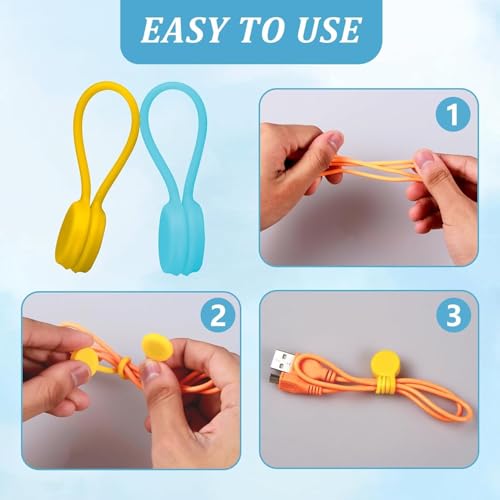 EASY TO USE

1

2

3