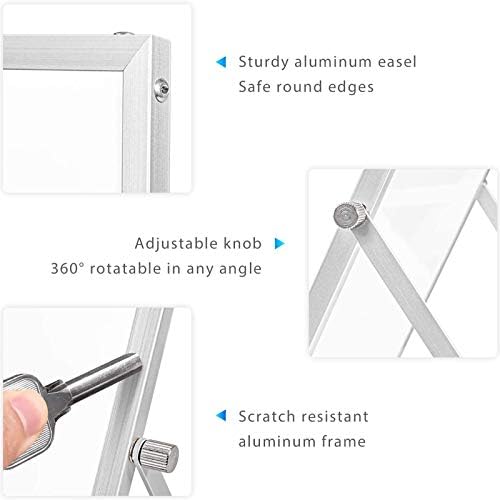 Sturdy aluminum easel
Safe round edges

Adjustable knob
360° rotatable in any angle

Scratch resistant
aluminum frame