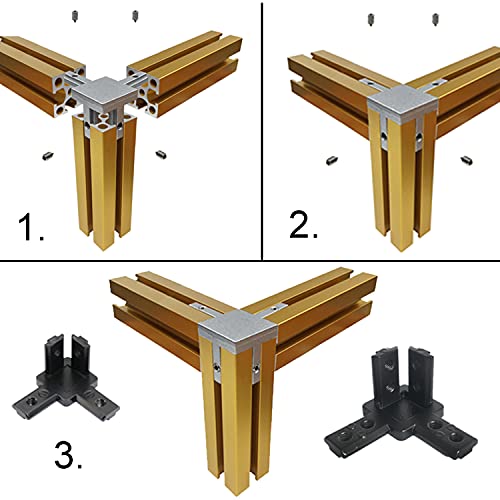 1.

2.

3.