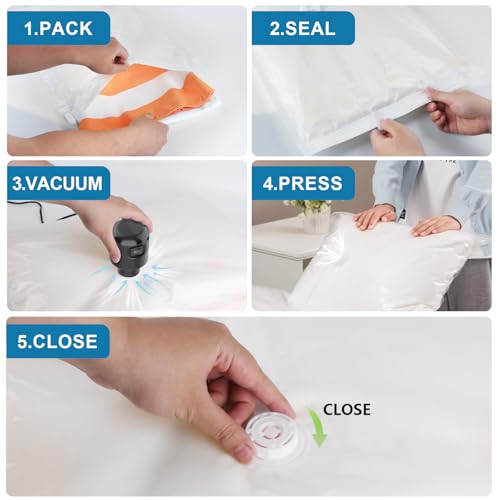 1.PACK

2.SEAL

3.VACUUM

4.PRESS

5.CLOSE

CLOSE