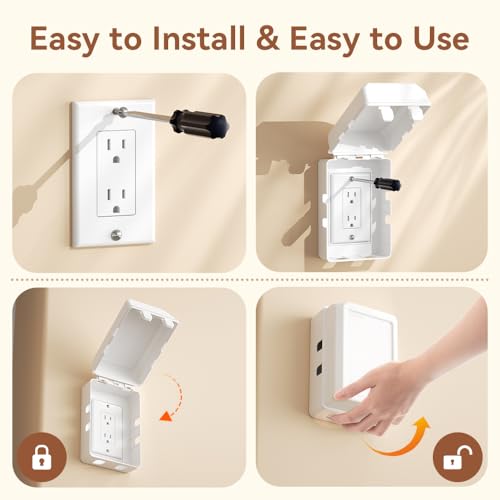 Easy to Install & Easy to Use