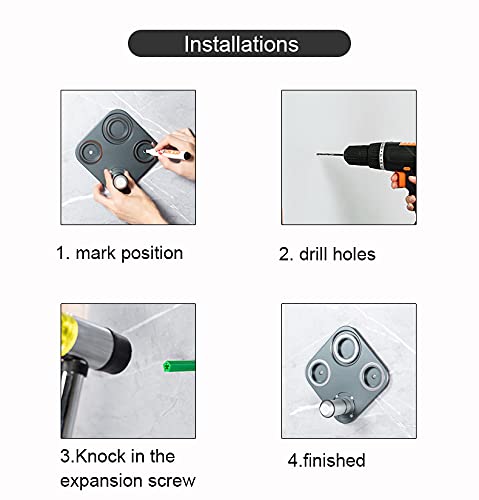 Installations

1. mark position

2. drill holes

3.Knock in the expansion screw

4.finished