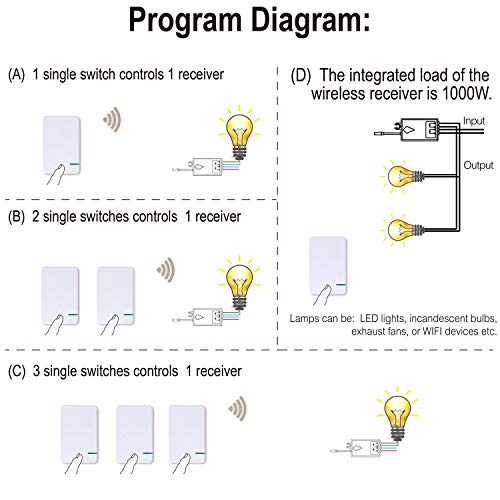 Program Diagram:

(A) 1 single switch controls 1 receiver

(B) 2 single switches controls 1 receiver

(C) 3 single switches controls 1 receiver

(D) The integrated load of the wireless receiver is 1000W.

Input

Output

Lamps can be: LED lights, incandescent bulbs, exhaust fans, or WIFI devices etc.