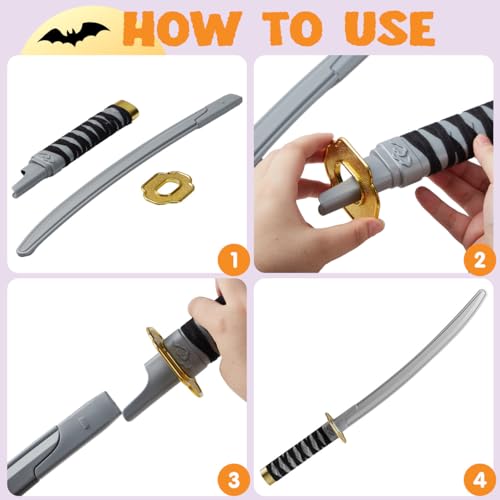 HOW TO USE

1

2

3

4