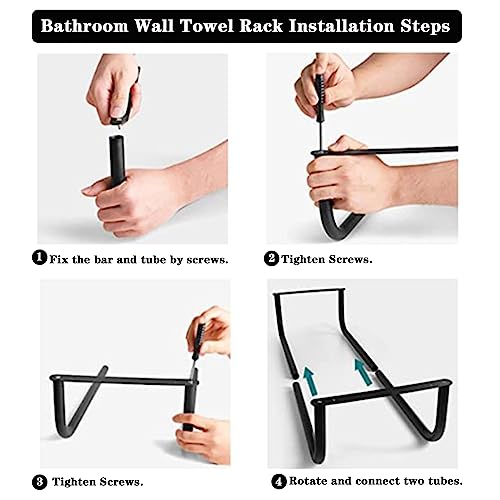 Bathroom Wall Towel Rack Installation Steps

1 Fix the bar and tube by screws.

2 Tighten Screws.

3 Tighten Screws.

4 Rotate and connect two tubes.