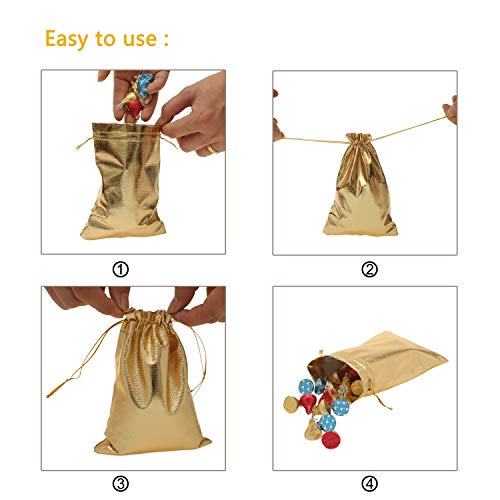 Easy to use :

①

②

③

④