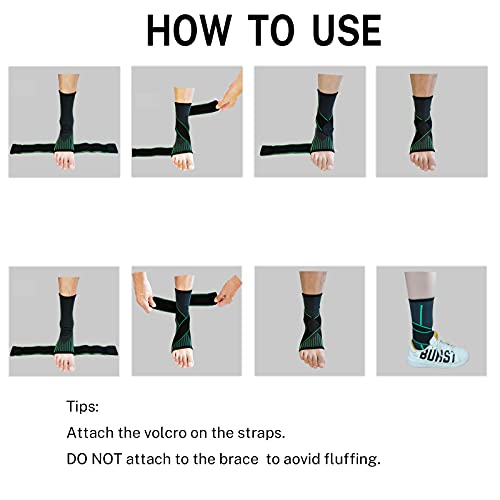 HOW TO USE

BURST

Tips:

Attach the volcro on the straps.

DO NOT attach to the brace to aovid fluffing.