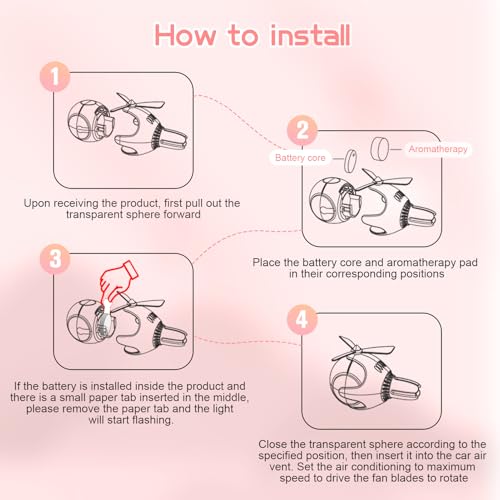 How to install

1

Upon receiving the product, first pull out the transparent sphere forward

2

Battery core

Aromatherapy

Place the battery core and aromatherapy pad in their corresponding positions

3

If the battery is installed inside the product and there is a small paper tab inserted in the middle, please remove the paper tab and the light will start flashing.

4

Close the transparent sphere according to the specified position, then insert it into the car air vent. Set the air conditioning to maximum speed to drive the fan blades to rotate