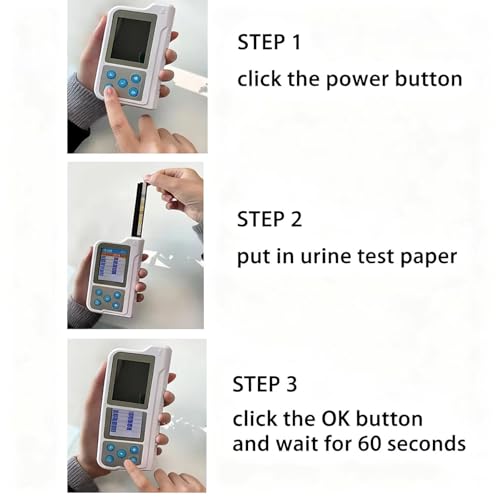 STEP 1
click the power button

STEP 2
put in urine test paper

STEP 3
click the OK button and wait for 60 seconds