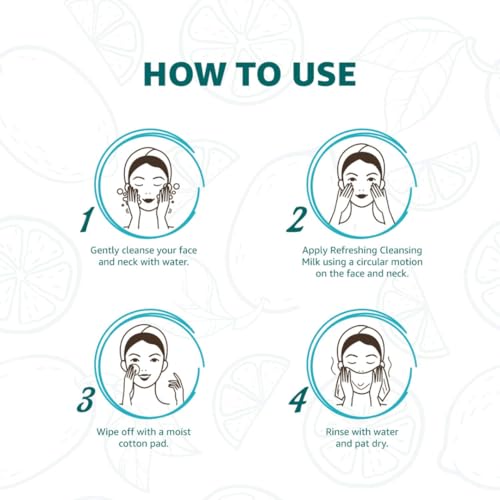 HOW TO USE

1

Gently cleanse your face and neck with water.

2

Apply Refreshing Cleansing Milk using a circular motion on the face and neck.

3

Wipe off with a moist cotton pad.

4

Rinse with water and pat dry.