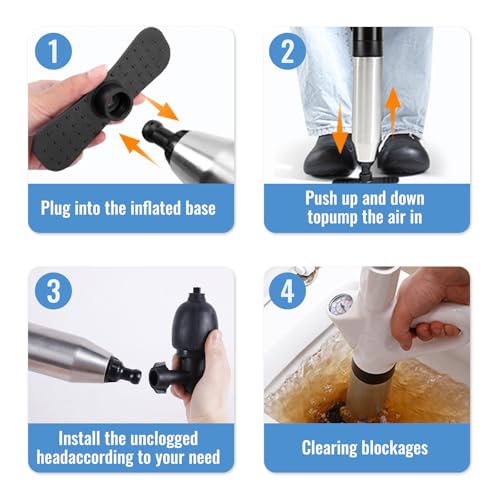 1

Plug into the inflated base

2

Push up and down topump the air in

3

Install the unclogged headaccording to your need

4

Clearing blockages