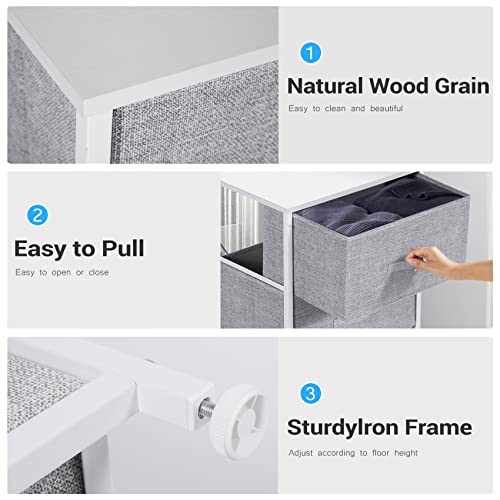 1

Natural Wood Grain

Easy to clean and beautiful

2

Easy to Pull

Easy to open or close

3

SturdyIron Frame

Adjust according to floor height