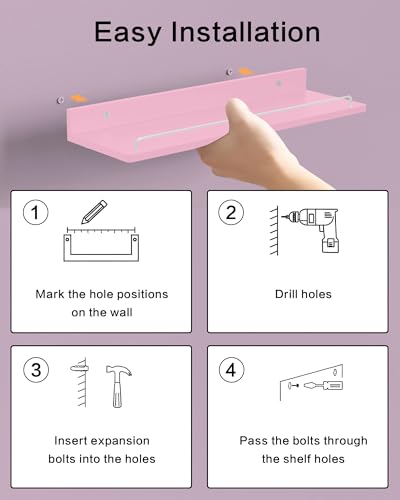 Easy Installation

1

Mark the hole positions on the wall

2

Drill holes

3

Insert expansion bolts into the holes

4

Pass the bolts through the shelf holes