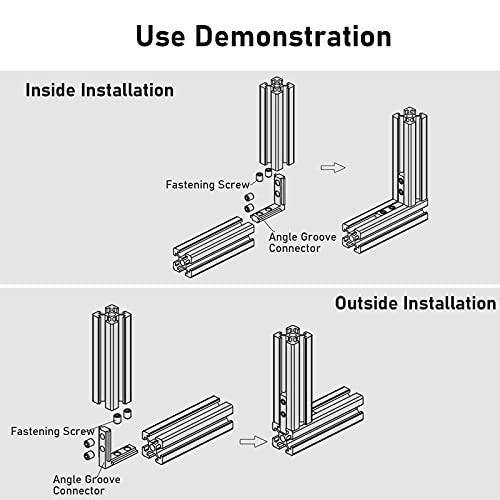 Use Demonstration

Inside Installation

Fastening Screw

Angle Groove Connector

Outside Installation

Fastening Screw

Angle Groove Connector