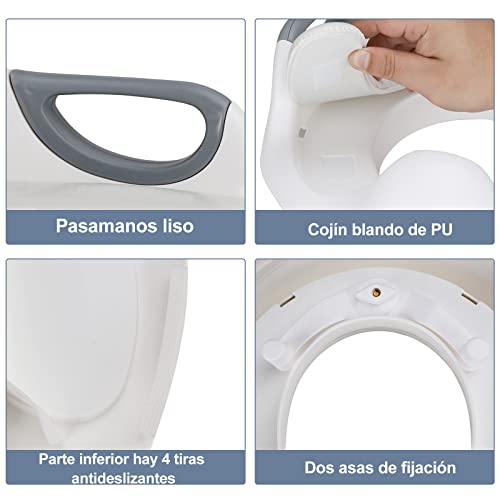 Pasamanos liso

Cojín blando de PU

Parte inferior hay 4 tiras antideslizantes

Dos asas de fijación