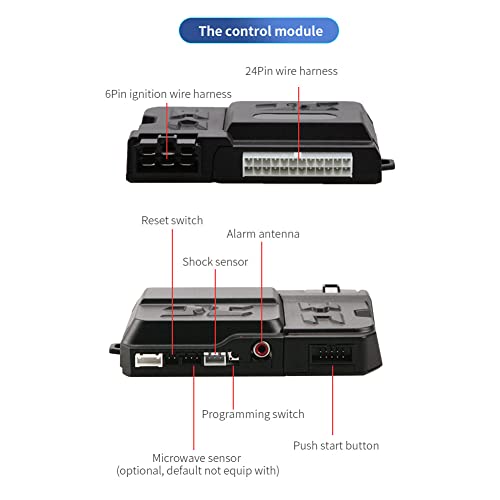 The control module

24Pin wire harness

6Pin ignition wire harness

Reset switch

Alarm antenna

Shock sensor

Programming switch

Push start button

Microwave sensor
(optional, default not equip with)