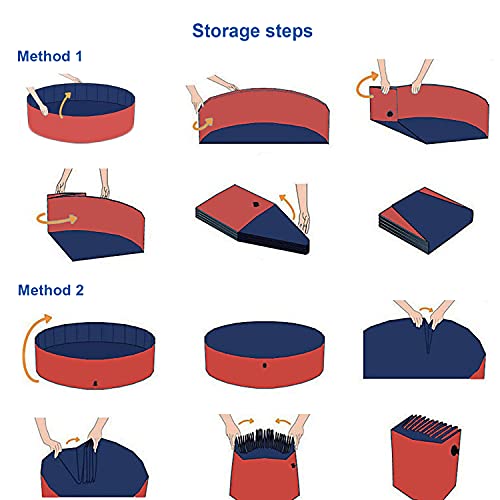 Storage steps

Method 1

Method 2