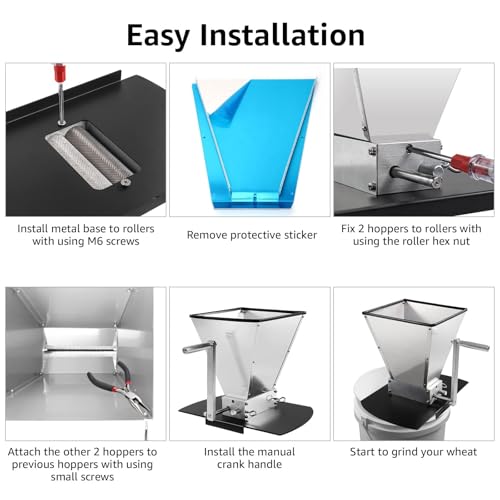 Easy Installation

Install metal base to rollers with using M6 screws

Remove protective sticker

Fix 2 hoppers to rollers with using the roller hex nut

Attach the other 2 hoppers to previous hoppers with using small screws

Install the manual crank handle

Start to grind your wheat