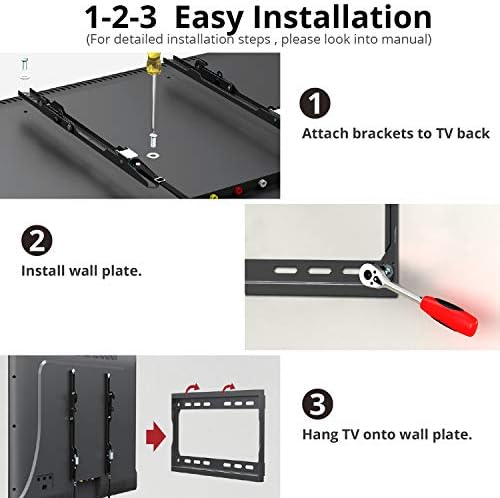 1-2-3 Easy Installation
(For detailed installation steps , please look into manual)

1
Attach brackets to TV back

2
Install wall plate.

3
Hang TV onto wall plate.