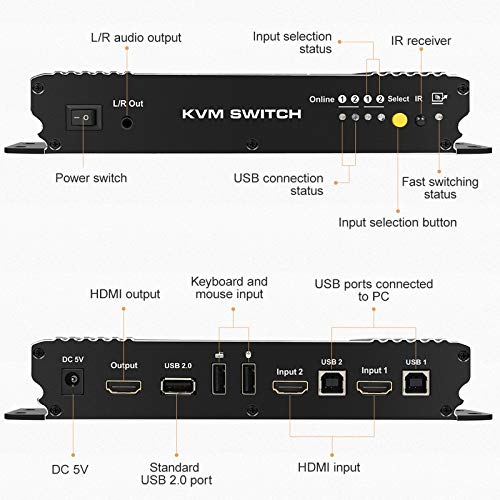 L/R audio output

Input selection status

IR receiver

L/R Out

KVM SWITCH

Online 1 2 1 2 Select IR

Power switch

USB connection status

Fast switching status

Input selection button

HDMI output

Keyboard and mouse input

USB ports connected to PC

DC 5V

Output

USB 2.0

Input 2

USB 2

Input 1

USB 1

DC 5V

Standard USB 2.0 port

HDMI input