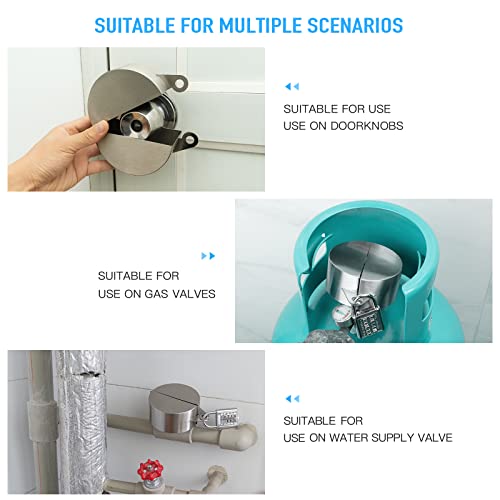 SUITABLE FOR MULTIPLE SCENARIOS

SUITABLE FOR USE
USE ON DOORKNOBS

SUITABLE FOR
USE ON GAS VALVES

SUITABLE FOR
USE ON WATER SUPPLY VALVE