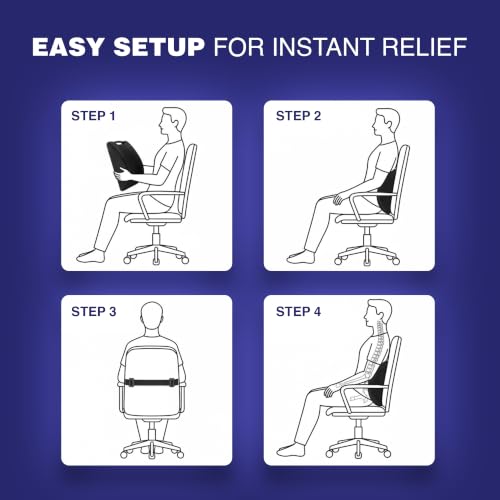 EASY SETUP FOR INSTANT RELIEF

STEP 1

STEP 2

STEP 3

STEP 4