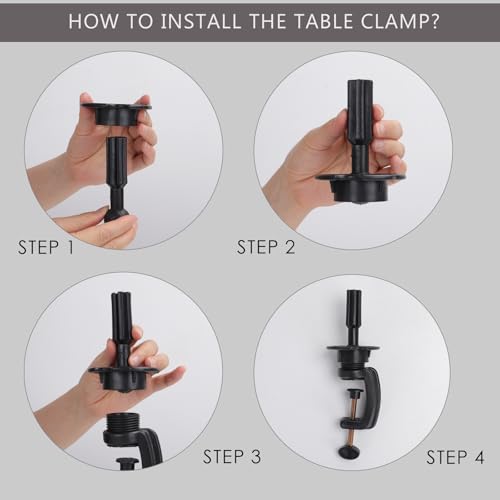 HOW TO INSTALL THE TABLE CLAMP?

STEP 1

STEP 2

STEP 3

STEP 4