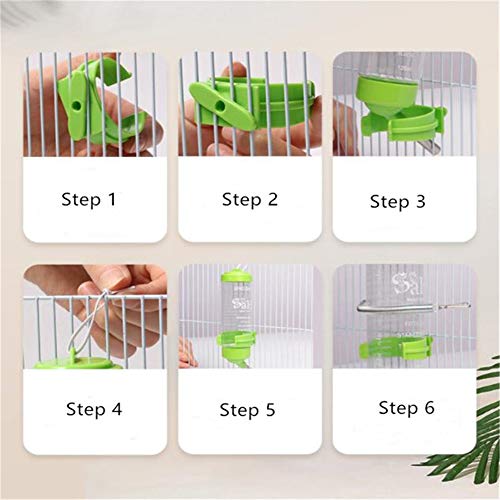 Step 1

Step 2

Step 3

Step 4

Step 5

Step 6