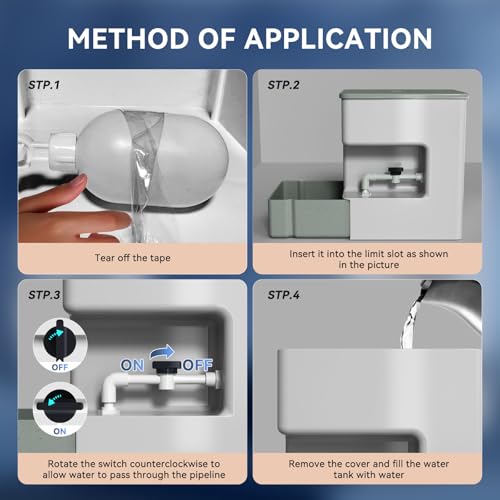 METHOD OF APPLICATION

STP.1

Tear off the tape

STP.2

Insert it into the limit slot as shown in the picture

STP.3

OFF

ON

ON OFF

Rotate the switch counterclockwise to allow water to pass through the pipeline

STP.4

Remove the cover and fill the water tank with water