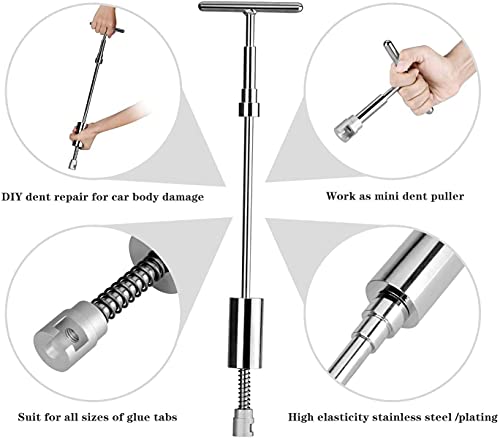 DIY dent repair for car body damage

Work as mini dent puller

Suit for all sizes of glue tabs

High elasticity stainless steel /plating