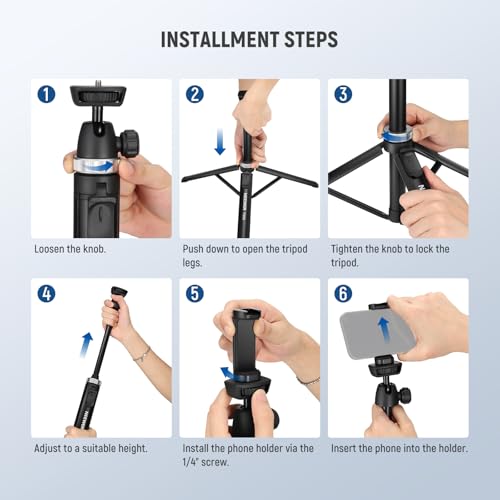 INSTALLMENT STEPS

1

Loosen the knob.

2

Push down to open the tripod legs.

3

Tighten the knob to lock the tripod.

4

Adjust to a suitable height.

5

Install the phone holder via the 1/4" screw.

6

Insert the phone into the holder.