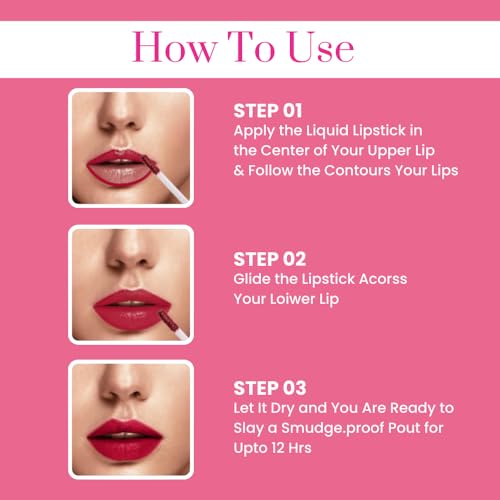 How To Use

STEP 01
Apply the Liquid Lipstick in the Center of Your Upper Lip & Follow the Contours Your Lips

STEP 02
Glide the Lipstick Acorss Your Loiwer Lip

STEP 03
Let It Dry and You Are Ready to Slay a Smudge.proof Pout for Upto 12 Hrs