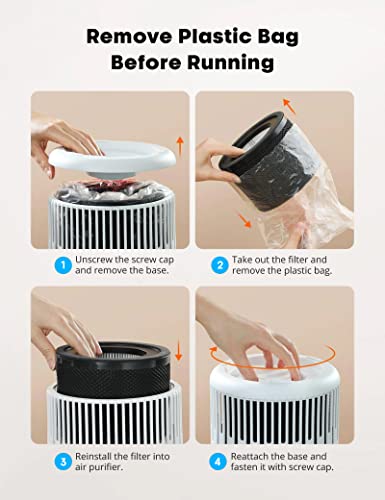 Remove Plastic Bag Before Running

1 Unscrew the screw cap and remove the base.

2 Take out the filter and remove the plastic bag.

3 Reinstall the filter into air purifier.

4 Reattach the base and fasten it with screw cap.